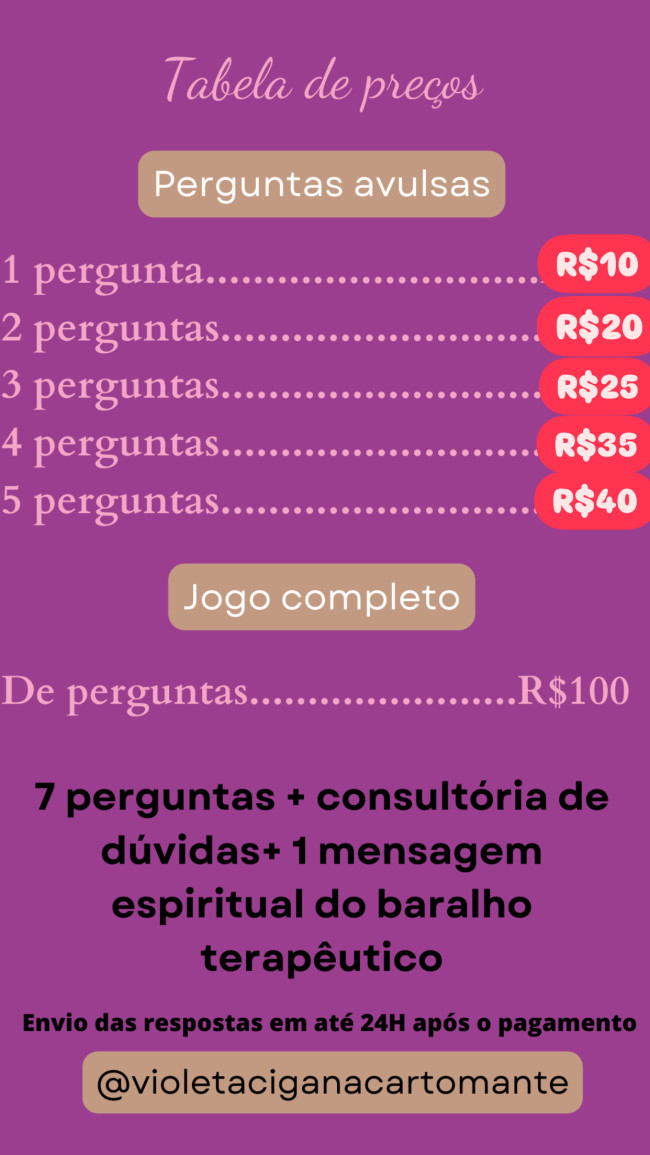 Tabela de preços

Perguntas avulsas

1 pergunta R$10
2 perguntas R$20
3 perguntas R$25
4 perguntas R$35
5 perguntas R$40

Jogo completo

De perguntas R$100

7 perguntas + consultória de dúvidas+ 1 mensagem espiritual do baralho terapêutico

Envio das respostas em até 24H após o pagamento

@violetaciganacartomante